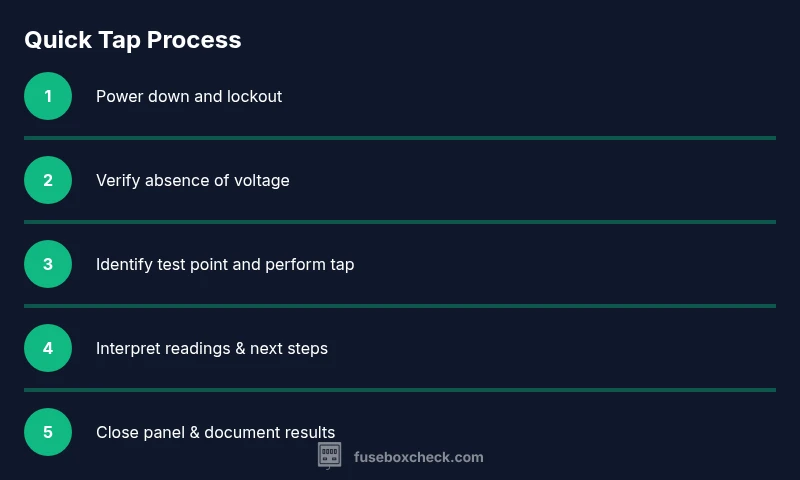 Quick Tap Process

1 Power down and lockout

2 Verify absence of voltage

3 Identify test point and perform tap

4 Interpret readings & next steps

5 Close panel & document results

fuseboxcheck.com