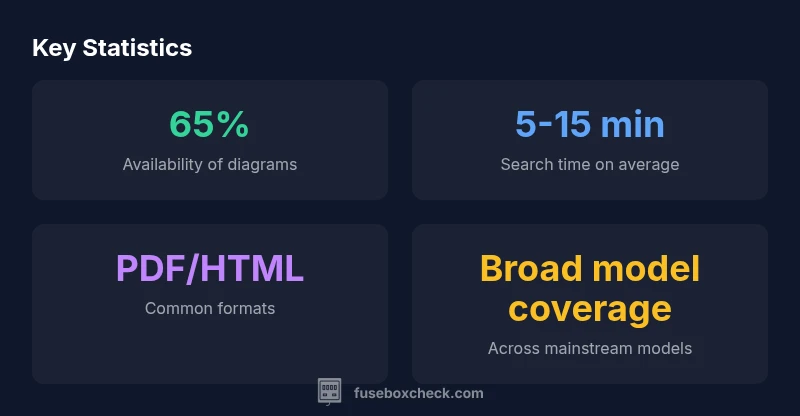 Key Statistics

65%
Availability of diagrams

5-15 min
Search time on average

PDF/HTML
Common formats

Broad model coverage
Across mainstream models

fuseboxcheck.com